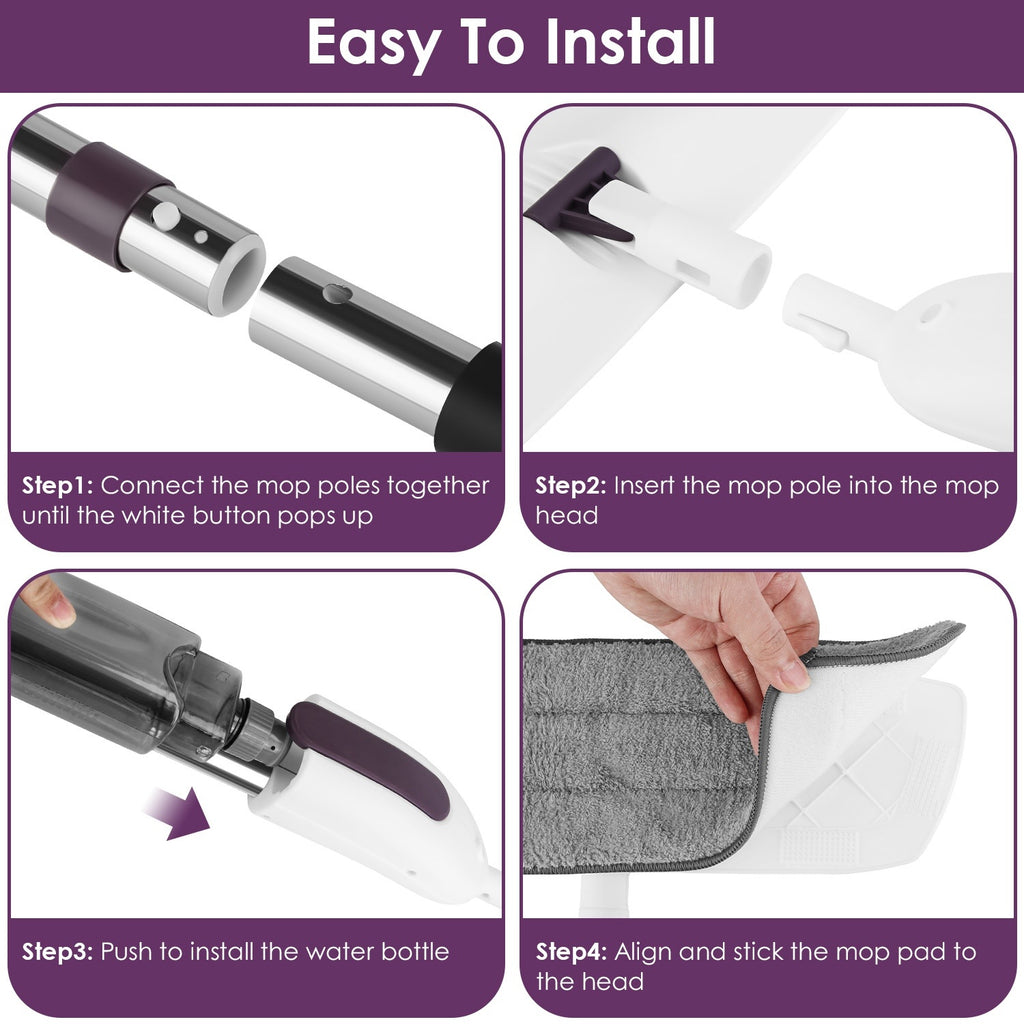 Easy To Install

Step1: Connect the mop poles together until the white button pops up

Step2: Insert the mop pole into the mop head

Step3: Push to install the water bottle

Step4: Align and stick the mop pad to the head